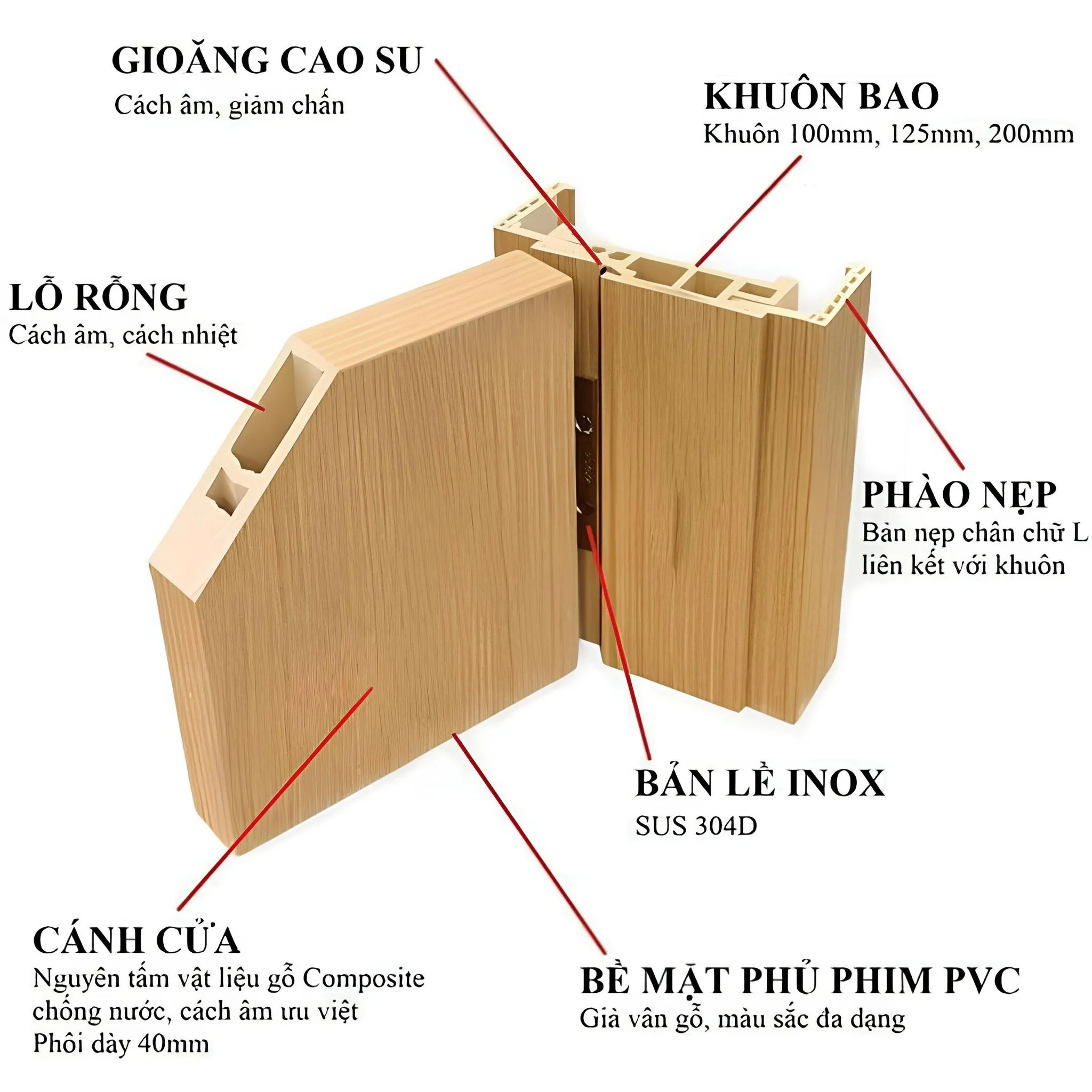 GIOĂNG CAO SU
Cách âm, giảm chấn

KHUÔN BAO
Khuôn 100mm, 125mm, 200mm

LỖ RỖNG
Cách âm, cách nhiệt

PHÀO NẸP
Bản nẹp chân chữ L
liên kết với khuôn

BẢN LỀ INOX
SUS 304D

CÁNH CỬA
Nguyên tấm vật liệu gỗ Composite
chống nước, cách âm ưu việt
Phôi dày 40mm

BỀ MẶT PHỦ PHIM PVC
Giả vân gỗ, màu sắc đa dạng